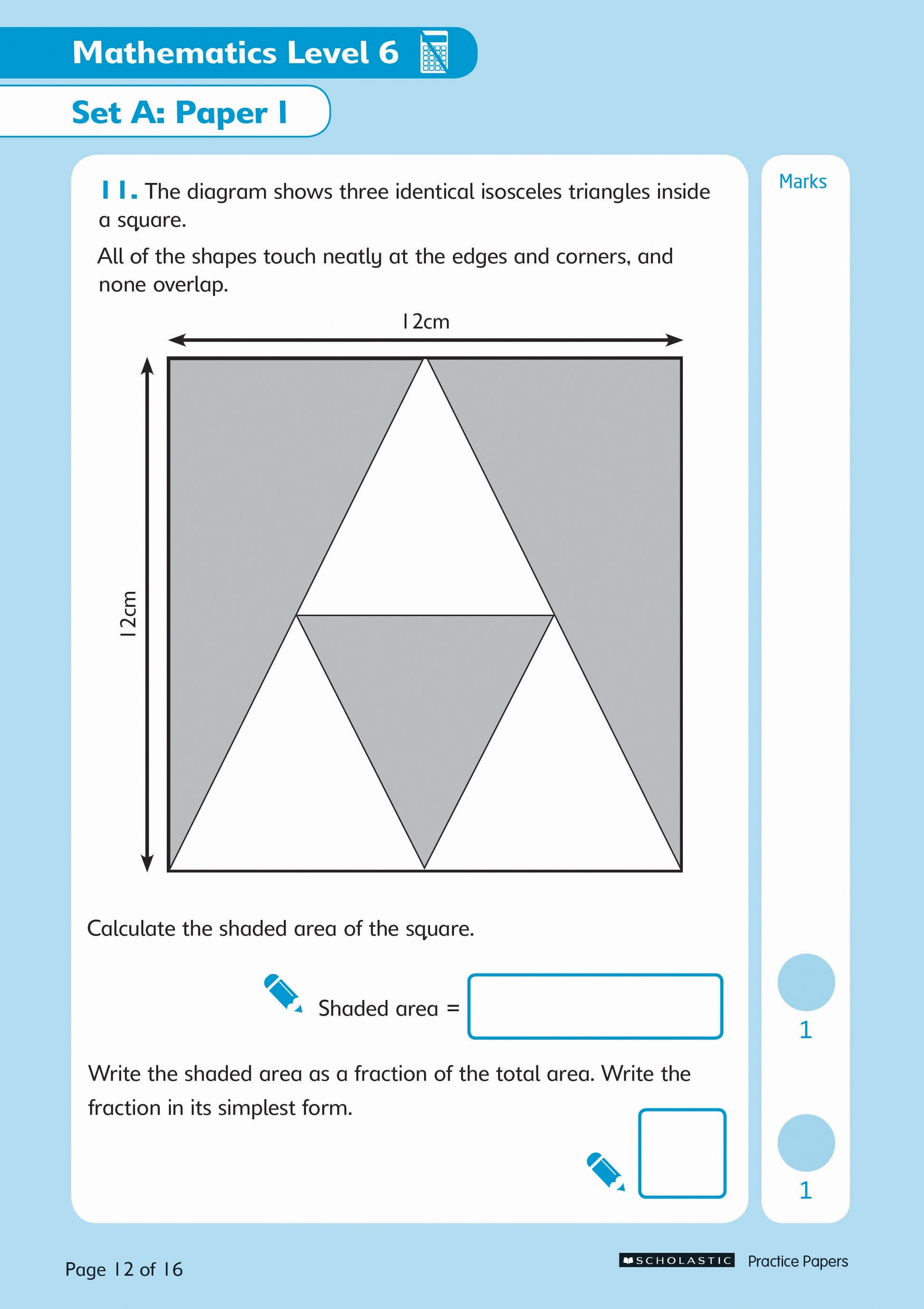 Mathematics Level 6

Set A: Paper 1

Marks

11. The diagram shows three identical isosceles triangles inside a square.

All of the shapes touch neatly at the edges and corners, and none overlap.

12cm

12cm

Calculate the shaded area of the square.

Shaded area =

1

Write the shaded area as a fraction of the total area. Write the fraction in its simplest form.

1

Page 12 of 16

SCHOLASTIC Practice Papers