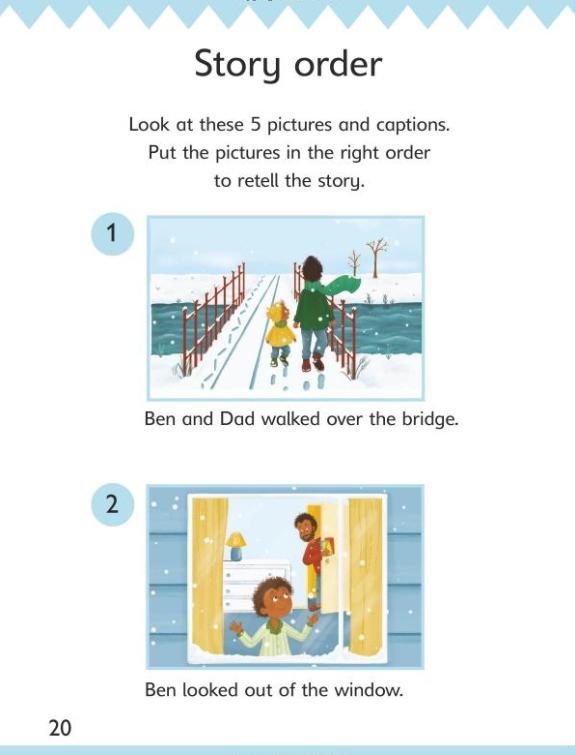 Story order

Look at these 5 pictures and captions. Put the pictures in the right order to retell the story.

1

Ben and Dad walked over the bridge.

2

Ben looked out of the window.

20