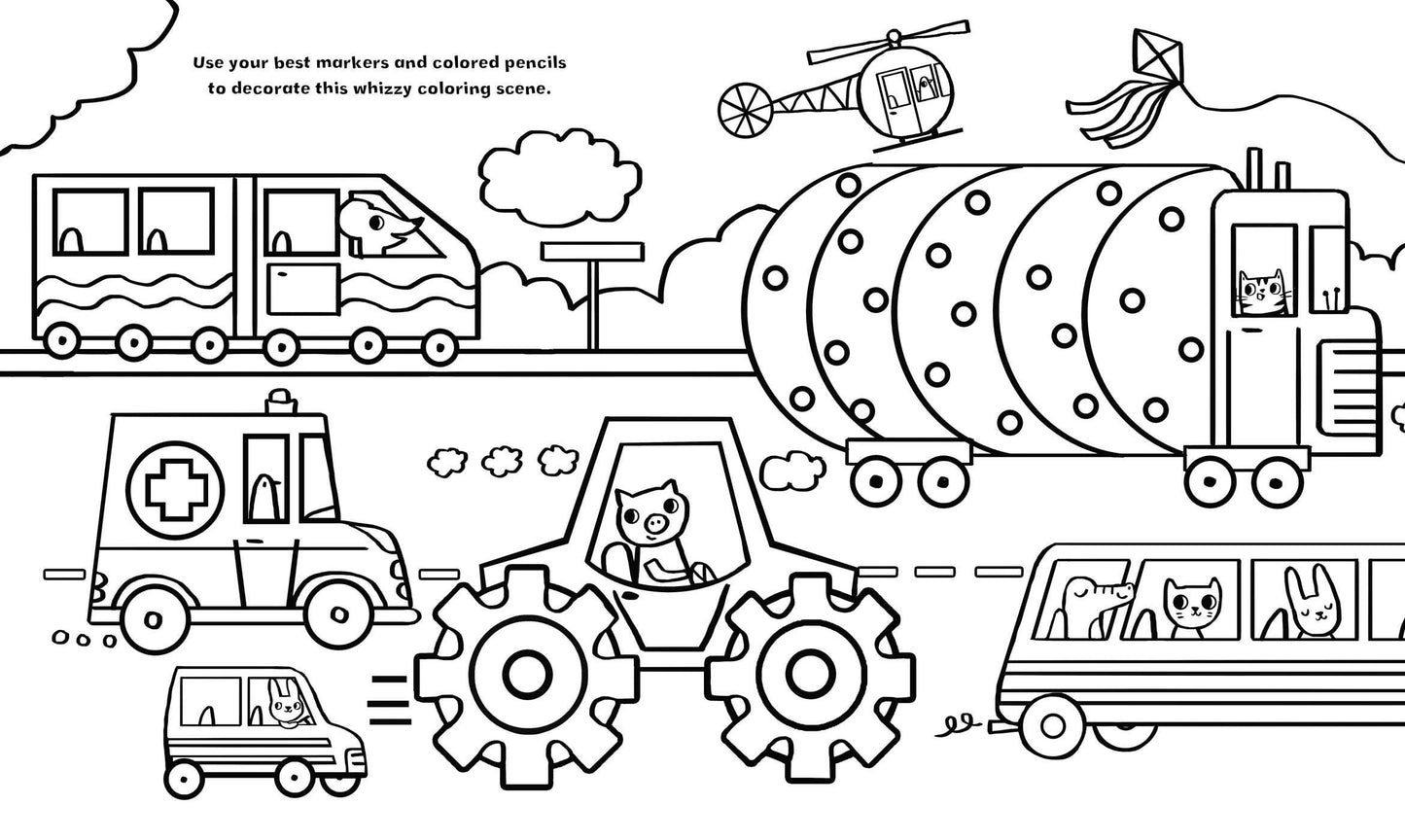 Use your best markers and colored pencils to decorate this whizzy coloring scene.