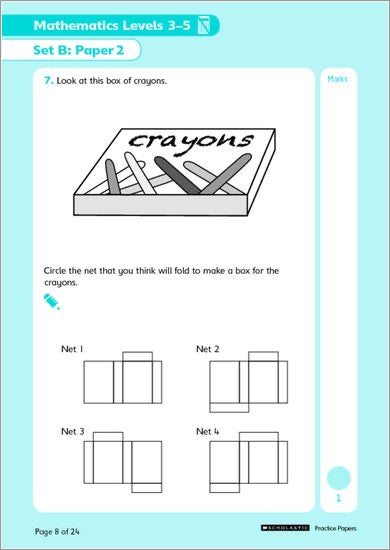 Mathematics Levels 3–5

Set B: Paper 2

7. Look at this box of crayons.

Marks

crayons

Circle the net that you think will fold to make a box for the crayons.

Net 1

Net 2

Net 3

Net 4

1

Page 8 of 24

SCHOLASTIC Practice Papers