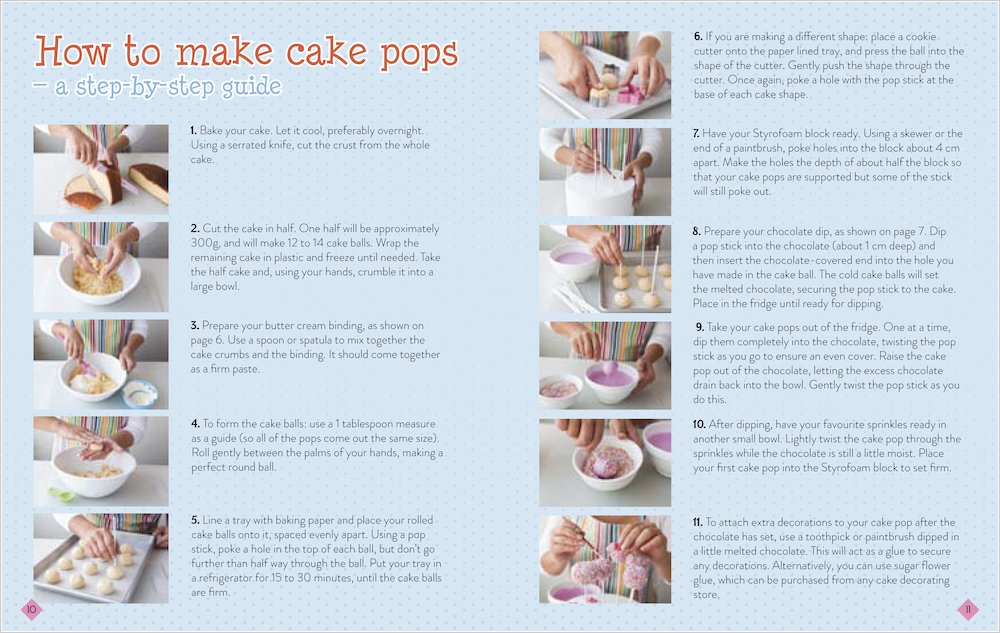 How to make cake pops
– a step-by-step guide

1. Bake your cake. Let it cool, preferably overnight. Using a serrated knife, cut the crust from the whole cake.

2. Cut the cake in half. One half will be approximately 300g, and will make 12 to 14 cake balls. Wrap the remaining cake in plastic and freeze until needed. Take the half cake and, using your hands, crumble it into a large bowl.

3. Prepare your butter cream binding, as shown on page 6. Use a spoon or spatula to mix together the cake crumbs and the binding. It should come together as a firm paste.

4. To form the cake balls: use a 1 tablespoon measure as a guide (so all of the pops come out the same size). Roll gently between the palms of your hands, making a perfect round ball.

5. Line a tray with baking paper and place your rolled cake balls onto it, spaced evenly apart. Using a pop stick, poke a hole in the top of each ball, but don't go further than half way through the ball. Put your tray in a refrigerator for 15 to 30 minutes, until the cake balls are firm.

10

6. If you are making a different shape: place a cookie cutter onto the paper lined tray, and press the ball into the shape of the cutter. Gently push the shape through the cutter. Once again, poke a hole with the pop stick at the base of each cake shape.

7. Have your Styrofoam block ready. Using a skewer or the end of a paintbrush, poke holes into the block about 4 cm apart. Make the holes the depth of about half the block so that your cake pops are supported but some of the stick will still poke out.

8. Prepare your chocolate dip, as shown on page 7. Dip a pop stick into the chocolate (about 1 cm deep) and then insert the chocolate-covered end into the hole you have made in the cake ball. The cold cake balls will set the melted chocolate, securing the pop stick to the cake. Place in the fridge until ready for dipping.

9. Take your cake pops out of the fridge. One at a time, dip them completely into the chocolate, twisting the pop stick as you go to ensure an even cover. Raise the cake pop out of the chocolate, letting the excess chocolate drain back into the bowl. Gently twist the pop stick as you do this.

10. After dipping, have your favourite sprinkles ready in another small bowl. Lightly twist the cake pop through the sprinkles while the chocolate is still a little moist. Place your first cake pop into the Styrofoam block to set firm.

11. To attach extra decorations to your cake pop after the chocolate has set, use a toothpick or paintbrush dipped in a little melted chocolate. This will act as a glue to secure any decorations. Alternatively, you can use sugar flower glue, which can be purchased from any cake decorating store.

11