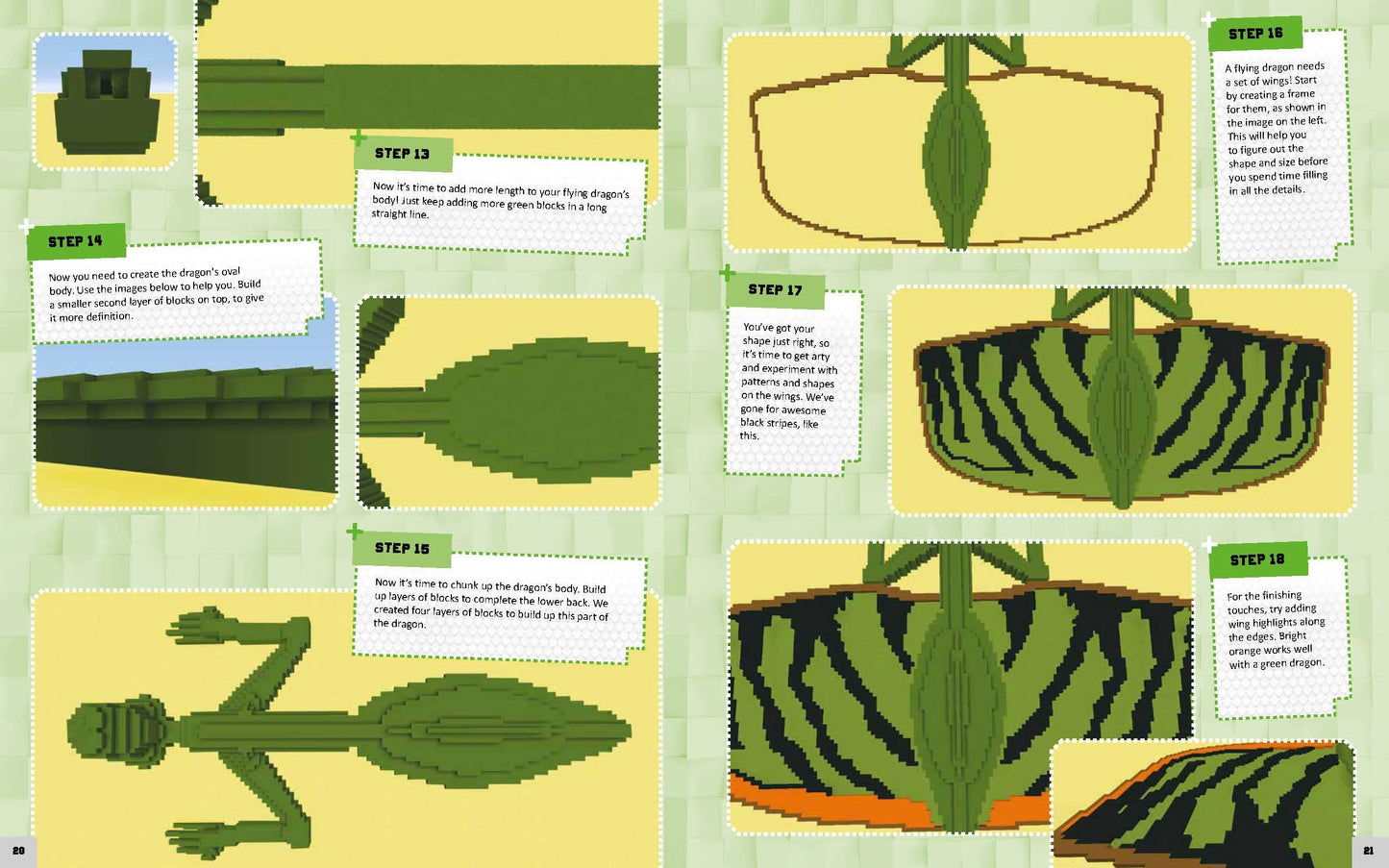 STEP 13

Now it's time to add more length to your flying dragon's body! Just keep adding more green blocks in a long straight line.

STEP 14

Now you need to create the dragon's oval body. Use the images below to help you. Build a smaller second layer of blocks on top, to give it more definition.

STEP 15

Now it's time to chunk up the dragon's body. Build up layers of blocks to complete the lower back. We created four layers of blocks to build up this part of the dragon.

20

STEP 16

A flying dragon needs a set of wings! Start by creating a frame for them, as shown in the image on the left. This will help you to figure out the shape and size before you spend time filling in all the details.

STEP 17

You've got your shape just right, so it's time to get arty and experiment with patterns and shapes on the wings. We've gone for awesome black stripes, like this.

STEP 18

For the finishing touches, try adding wing highlights along the edges. Bright orange works well with a green dragon.

21