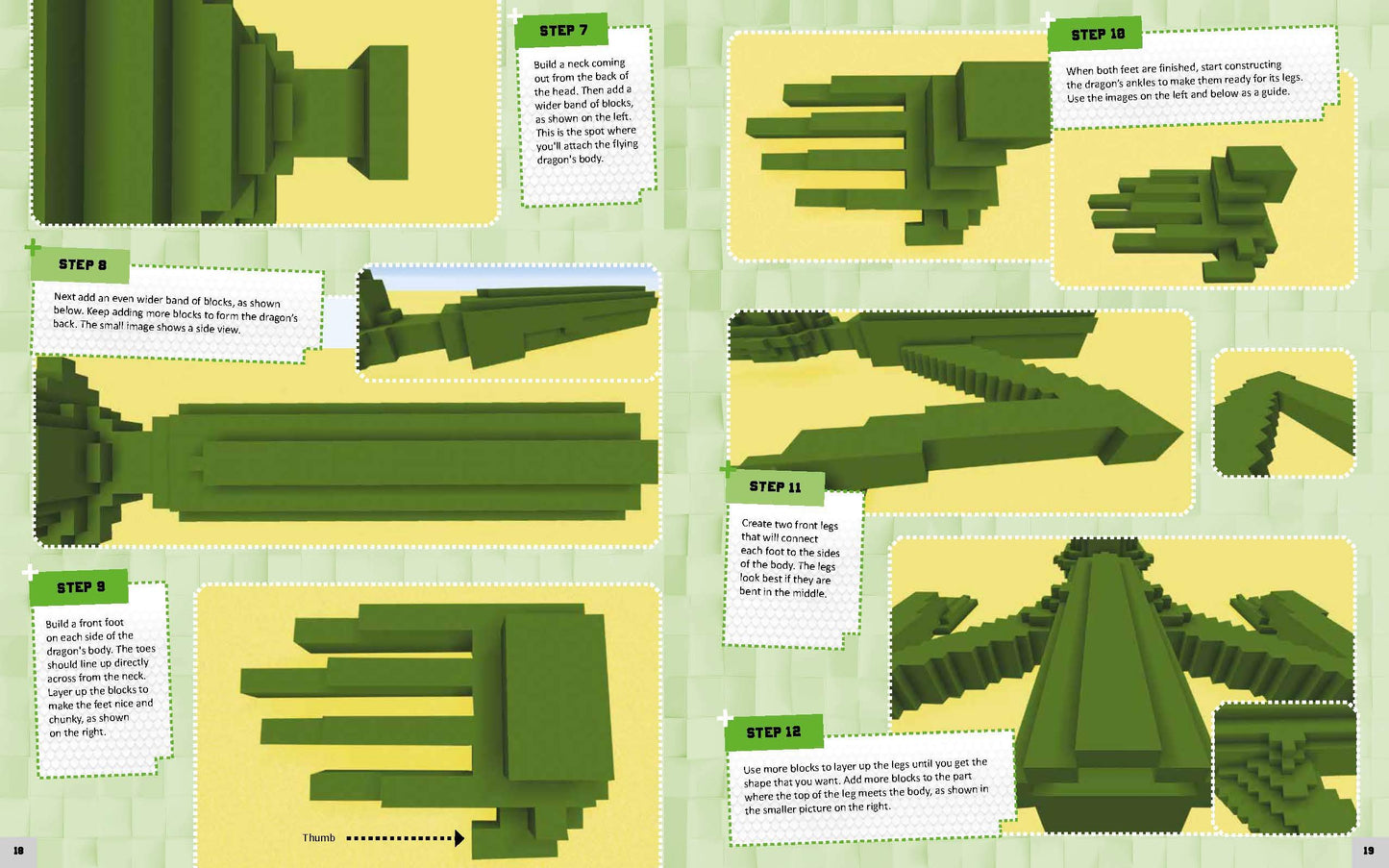 STEP 7

Build a neck coming out from the back of the head. Then add a wider band of blocks, as shown on the left. This is the spot where you'll attach the flying dragon's body.

STEP 8

Next add an even wider band of blocks, as shown below. Keep adding more blocks to form the dragon's back. The small image shows a side view.

STEP 9

Build a front foot on each side of the dragon's body. The toes should line up directly across from the neck. Layer up the blocks to make the feet nice and chunky, as shown on the right.

Thumb

18

STEP 10

When both feet are finished, start constructing the dragon's ankles to make them ready for its legs. Use the images on the left and below as a guide.

STEP 11

Create two front legs that will connect each foot to the sides of the body. The legs look best if they are bent in the middle.

STEP 12

Use more blocks to layer up the legs until you get the shape that you want. Add more blocks to the part where the top of the leg meets the body, as shown in the smaller picture on the right.

19