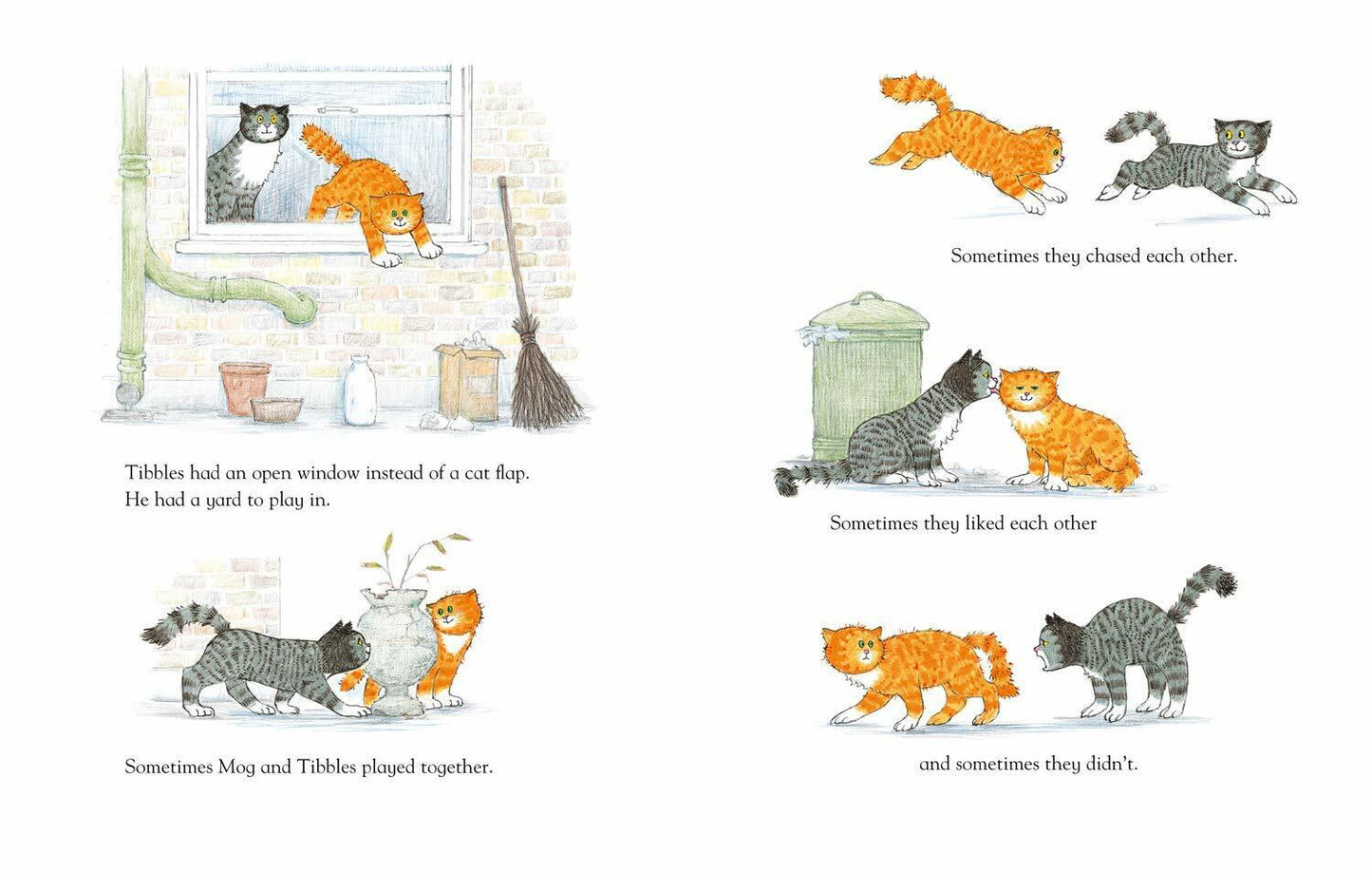 Tibbles had an open window instead of a cat flap. He had a yard to play in.

Sometimes Mog and Tibbles played together.

Sometimes they chased each other.

Sometimes they liked each other

and sometimes they didn't.